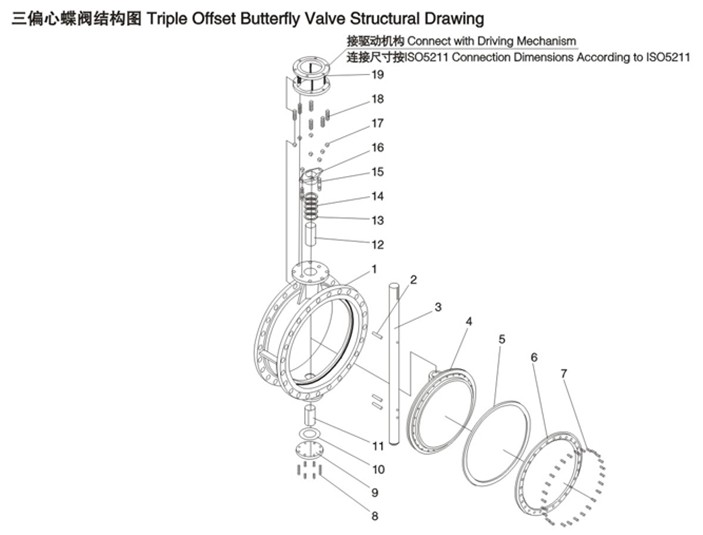 三偏心蝶阀结构图 Triple Offset Butterfly Valve Structural Drawing

接驱动机构 Connect with Driving Mechanism
连接尺寸按ISO5211 Connection Dimensions According to ISO5211

19
18
17
16
15
14
13
12
1
2
3
4
5
6
7
11
10
9
8